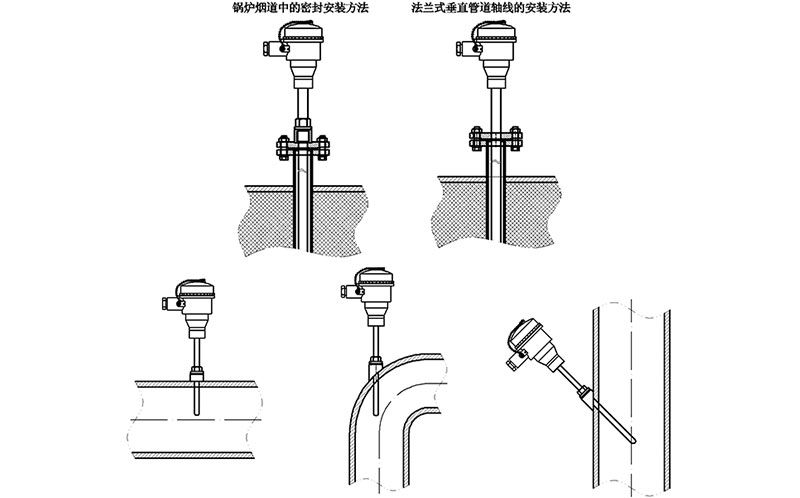 锅炉烟道中的密封安装方法

法兰式垂直管道轴线的安装方法